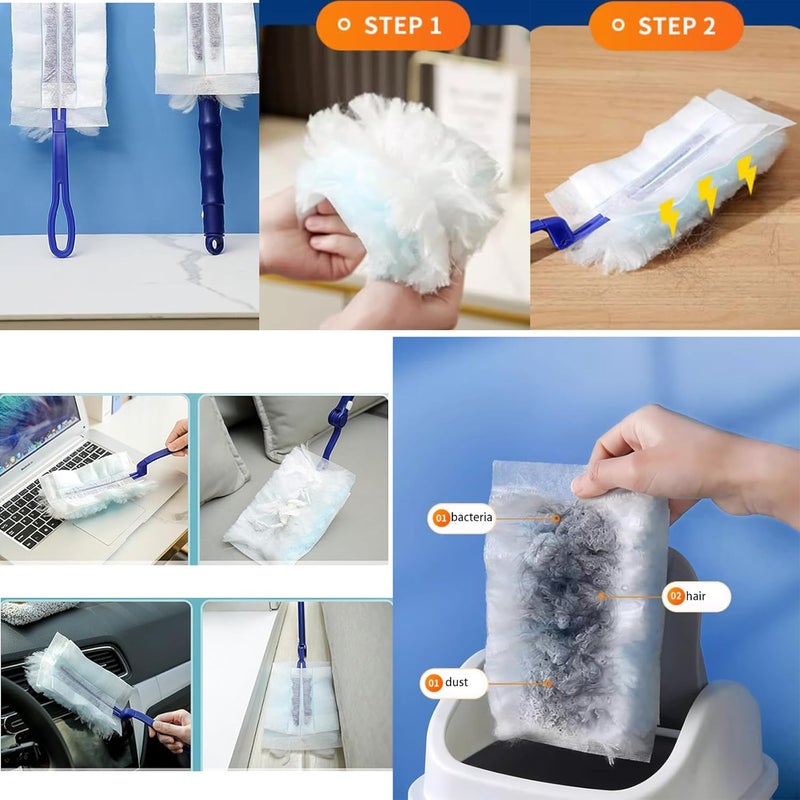 STEP 1

STEP 2

01 bacteria

02 hair

01 dust